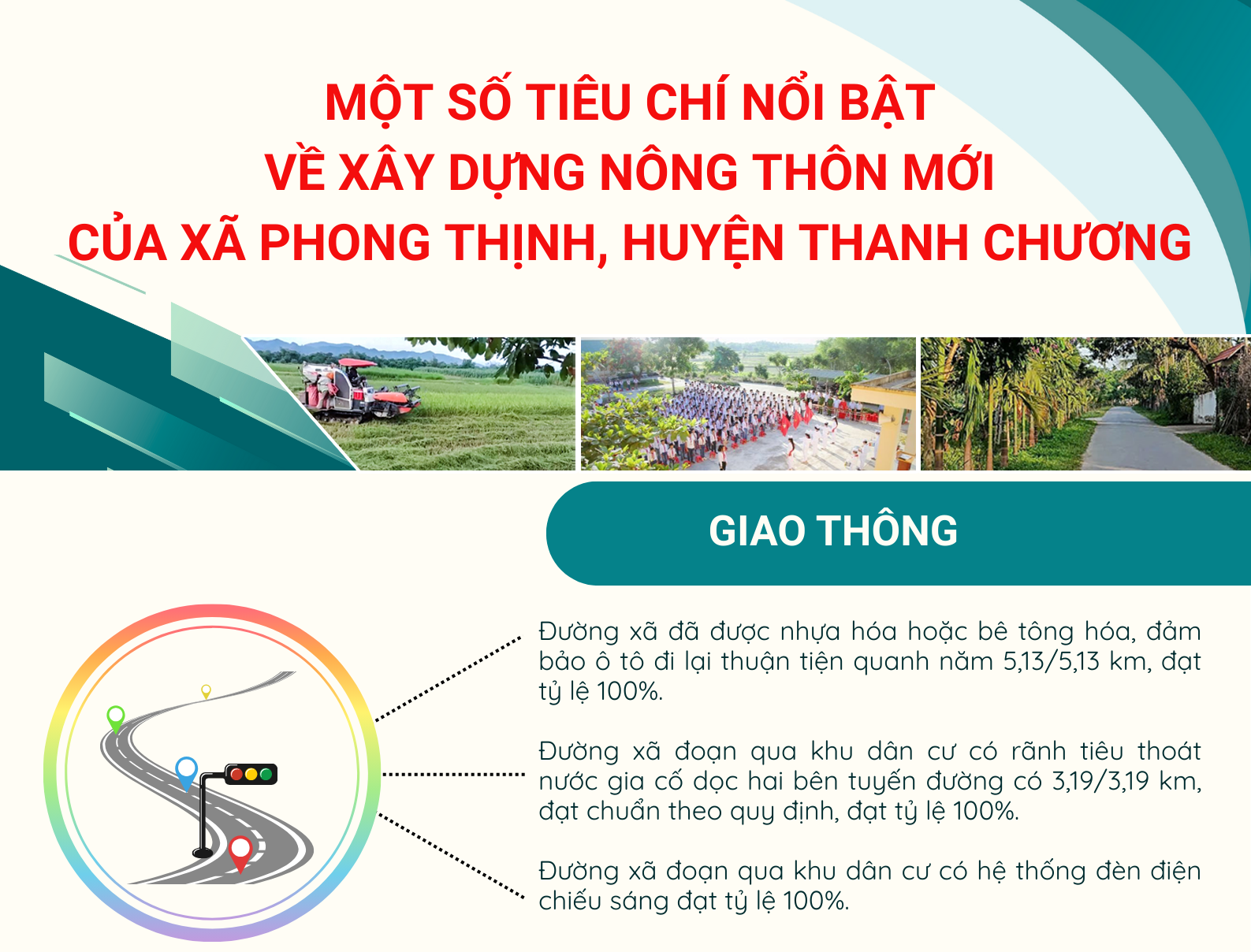 MỘT SỐ TIÊU CHÍ NỔI BẬT
VỀ XÂY DỰNG NÔNG THÔN MỚI
CỦA XÃ PHONG THỊNH, HUYỆN THANH CHƯƠNG

GIAO THÔNG

Đường xã đã được nhựa hóa hoặc bê tông hóa, đảm bảo ô tô đi lại thuận tiện quanh năm 5,13/5,13 km, đạt tỷ lệ 100%.

Đường xã đoạn qua khu dân cư có rãnh tiêu thoát nước gia cố dọc hai bên tuyến đường có 3,19/3,19 km, đạt chuẩn theo quy định, đạt tỷ lệ 100%.

Đường xã đoạn qua khu dân cư có hệ thống đèn điện chiếu sáng đạt tỷ lệ 100%.